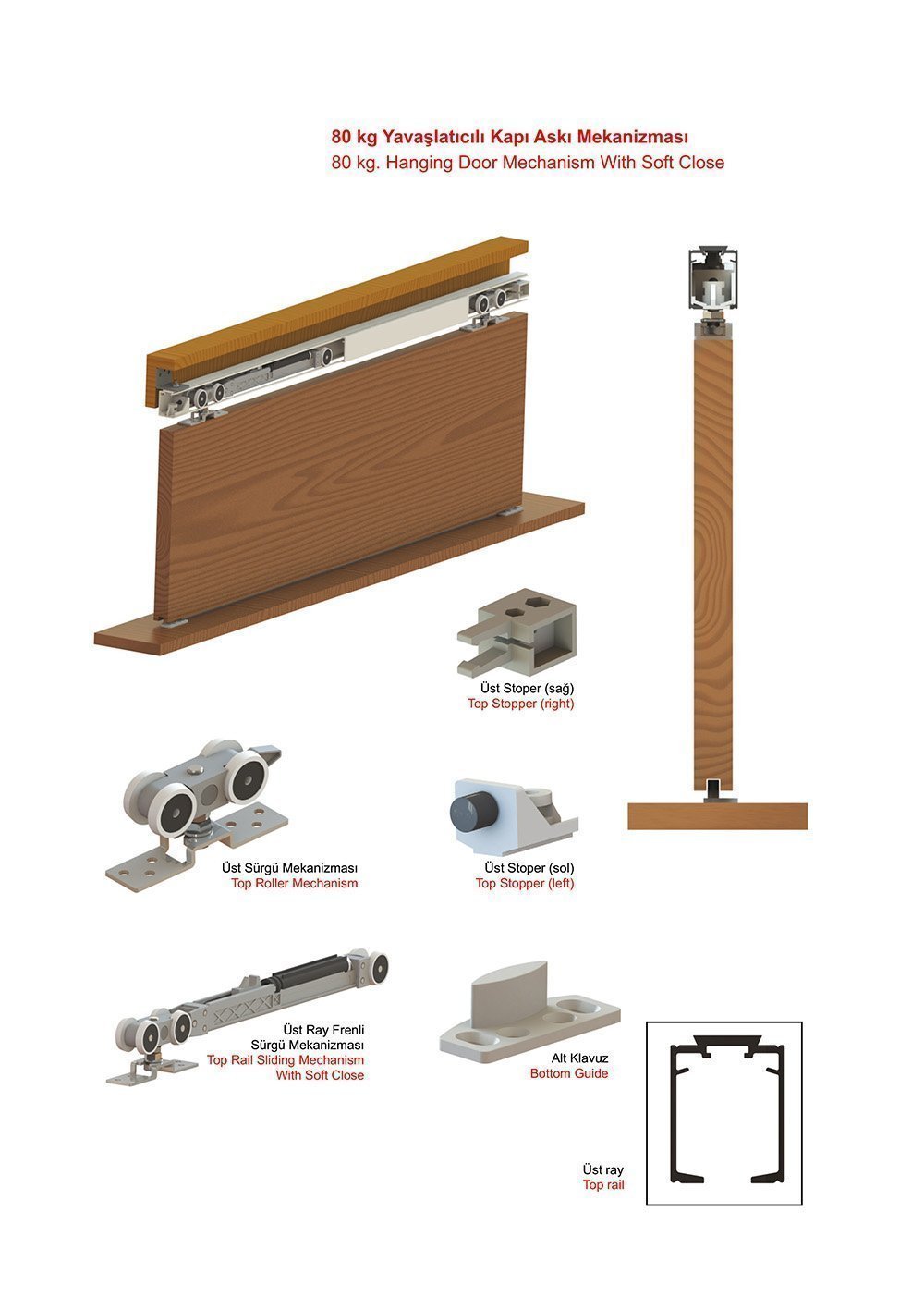 80 kg Yavaşlatıcılı Kapı Askı Mekanizması
80 kg. Hanging Door Mechanism With Soft Close

Üst Stoper (sağ)
Top Stopper (right)

Üst Sürgü Mekanizması
Top Roller Mechanism

Üst Stoper (sol)
Top Stopper (left)

Üst Ray Frenli
Sürgü Mekanizması
Top Rail Sliding Mechanism
With Soft Close

Alt Klavuz
Bottom Guide

Üst ray
Top rail